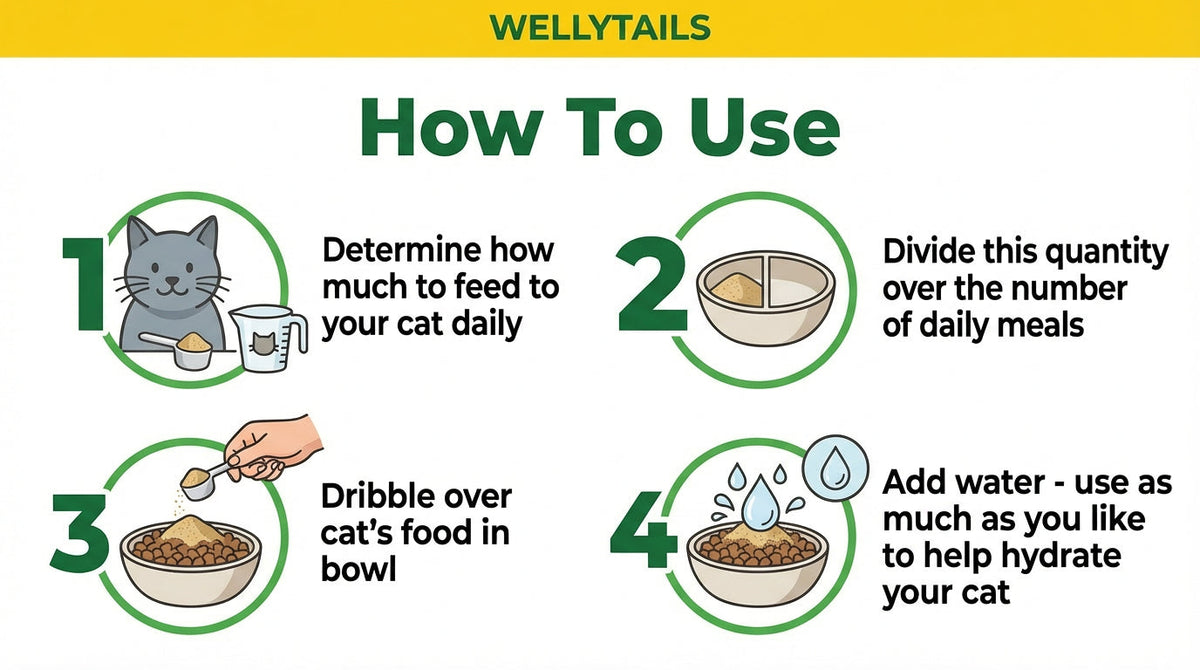 WELLYTAILS

How To Use

1 Determine how much to feed to your cat daily

2 Divide this quantity over the number of daily meals

3 Dribble over cat's food in bowl

4 Add water - use as much as you like to help hydrate your cat